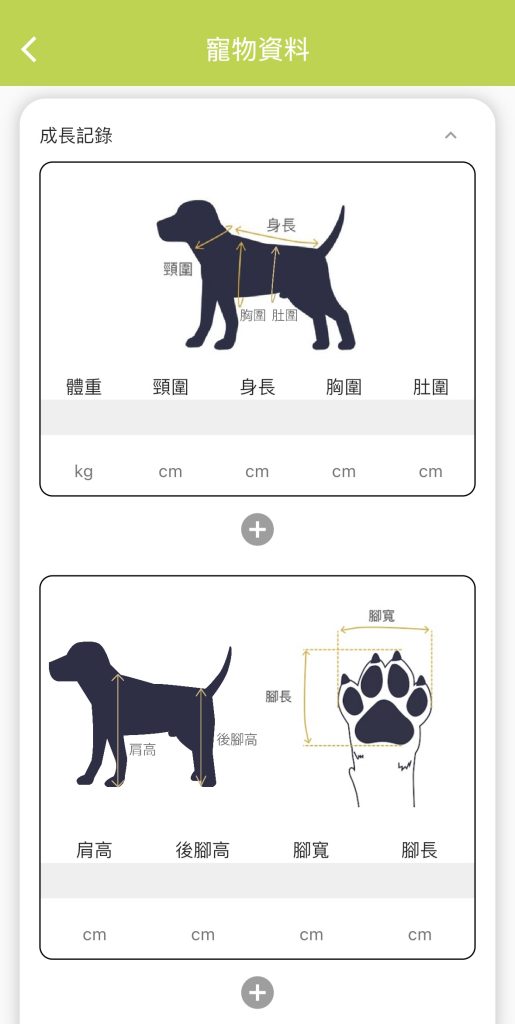 寵物資料

成長記錄

身長
頸圍
胸圍 肚圍

| 體重 | 頸圍 | 身長 | 胸圍 | 肚圍 |
|---|---|---|---|---|
| | | | | |
| kg | cm | cm | cm | cm |

腳寬
腳長
肩高
後腳高

| 肩高 | 後腳高 | 腳寬 | 腳長 |
|---|---|---|---|
| | | | |
| cm | cm | cm | cm |