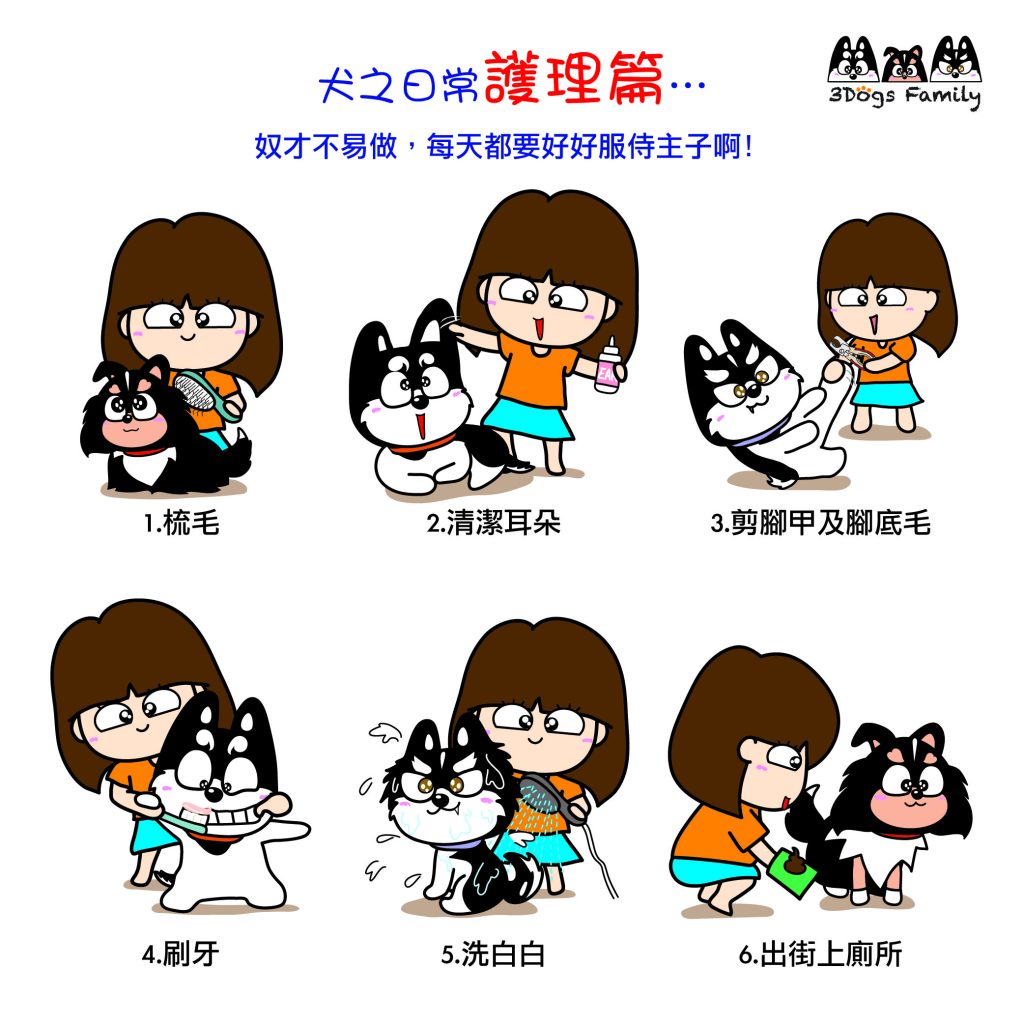 犬之日常護理篇…

3Dogs Family

奴才不易做，每天都要好好服侍主子啊！

EAR

1.梳毛

2.清潔耳朵

3.剪腳甲及腳底毛

4.刷牙

5.洗白白

6.出街上廁所